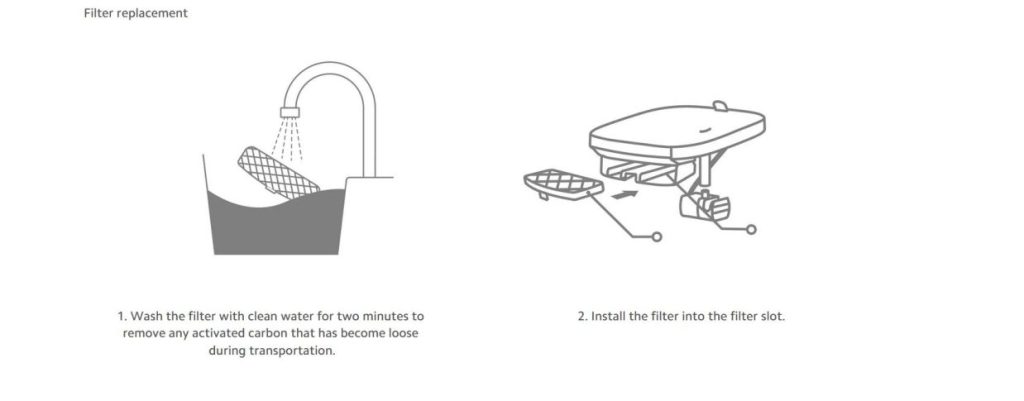 Filter replacement

1. Wash the filter with clean water for two minutes to remove any activated carbon that has become loose during transportation.

2. Install the filter into the filter slot.