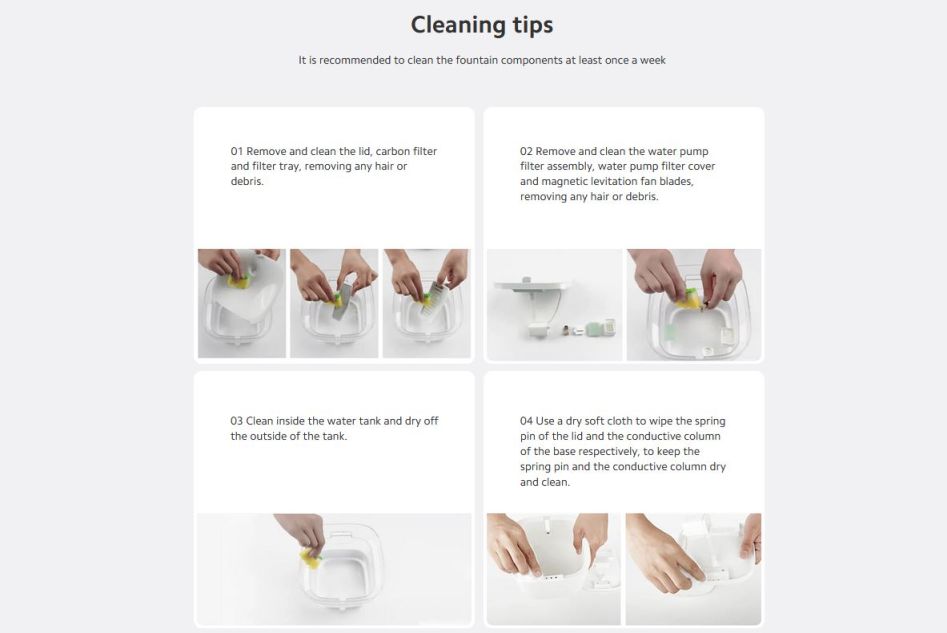 Cleaning tips

It is recommended to clean the fountain components at least once a week

01 Remove and clean the lid, carbon filter and filter tray, removing any hair or debris.

02 Remove and clean the water pump filter assembly, water pump filter cover and magnetic levitation fan blades, removing any hair or debris.

03 Clean inside the water tank and dry off the outside of the tank.

04 Use a dry soft cloth to wipe the spring pin of the lid and the conductive column of the base respectively, to keep the spring pin and the conductive column dry and clean.