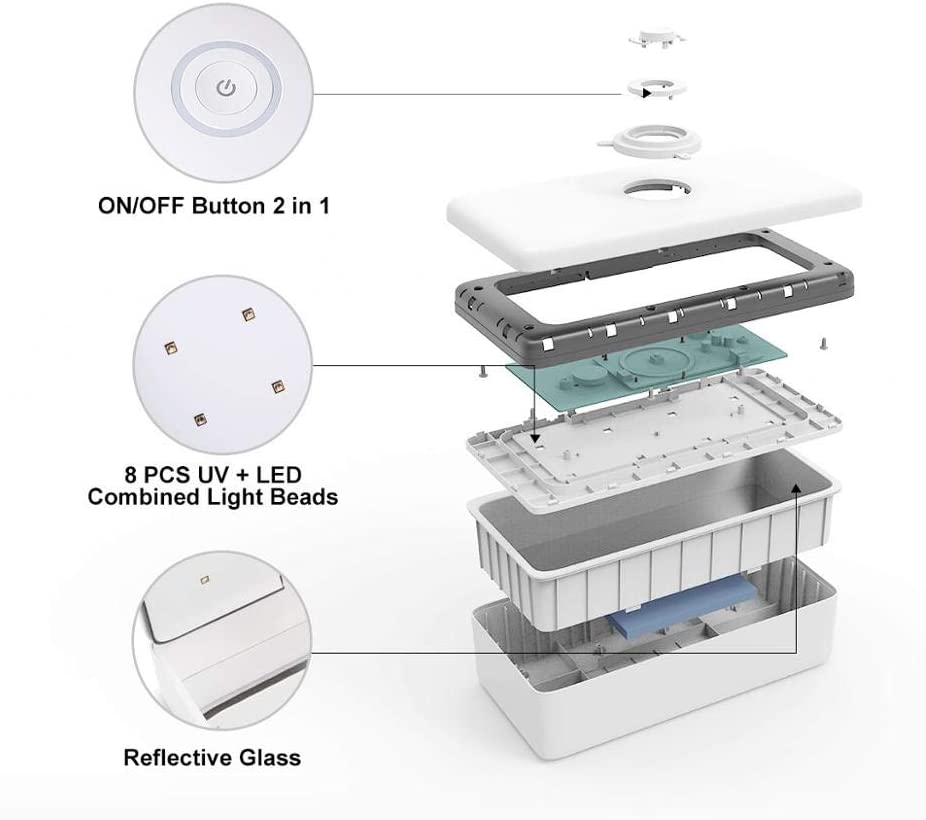 ON/OFF Button 2 in 1

8 PCS UV + LED
Combined Light Beads

Reflective Glass